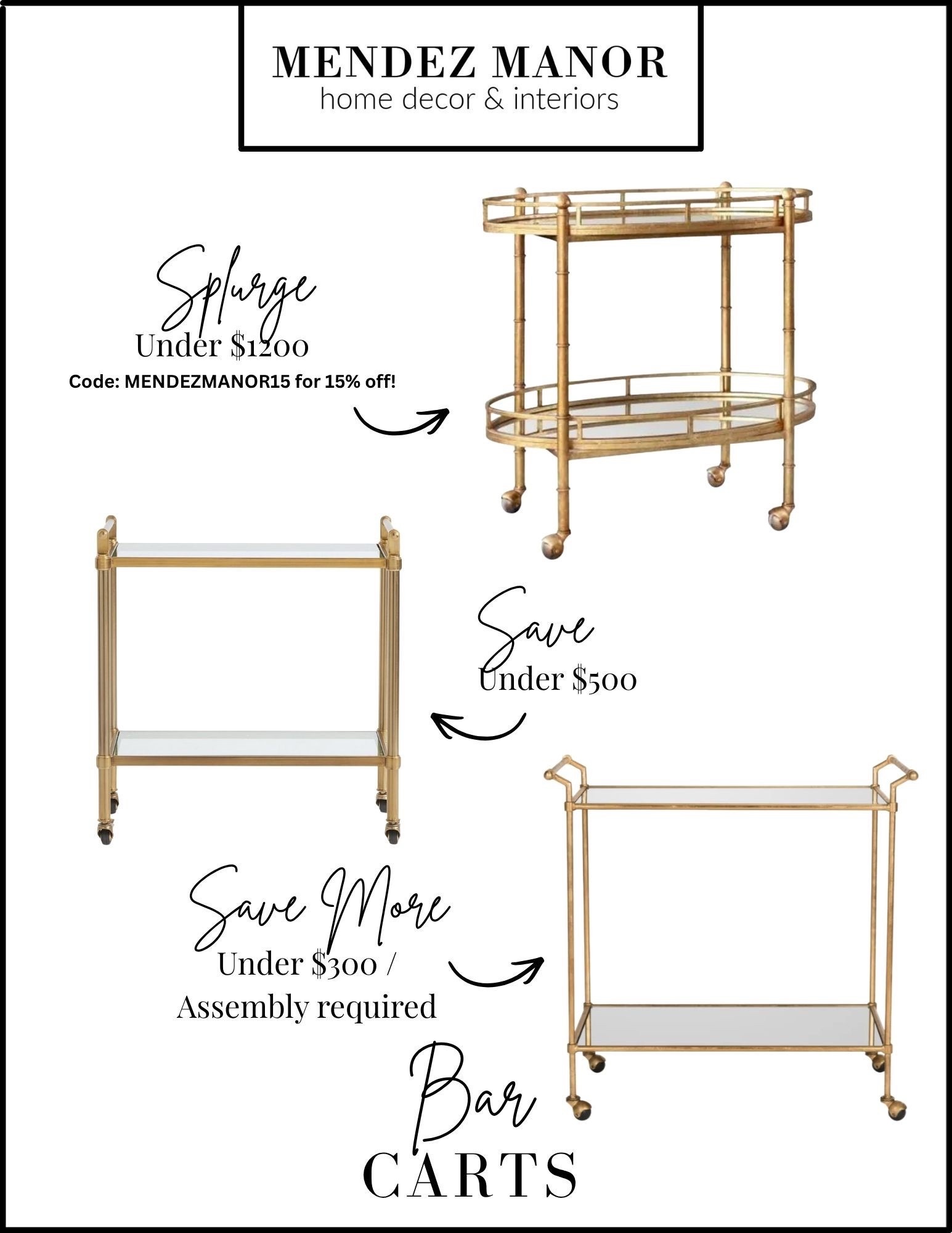 MENDEZ MANOR
home decor & interiors

Splurge
Under $1200
Code: MENDEZMANOR15 for 15% off!

Save
Under $500

Save More
Under $300 / Assembly required

Bar
CARTS