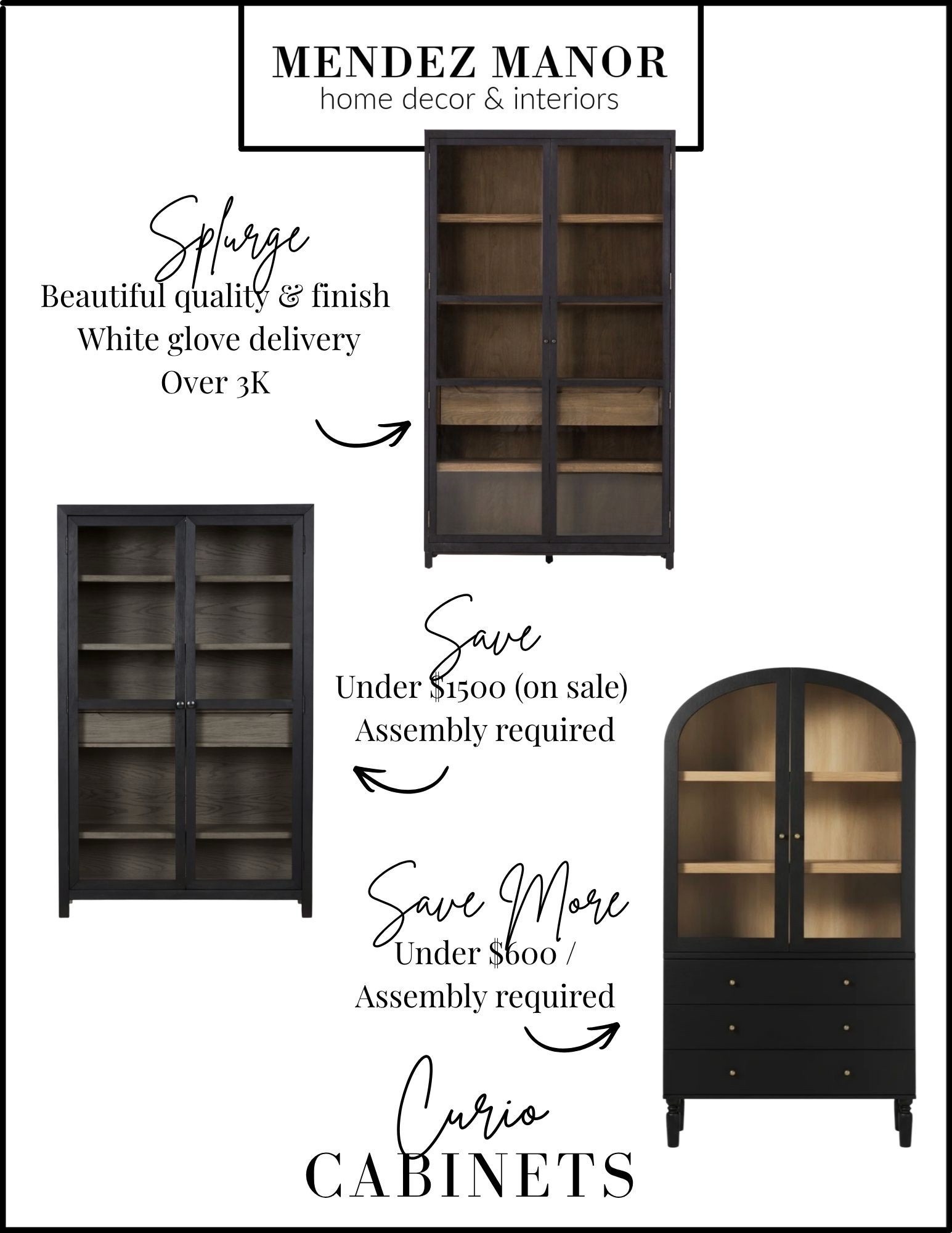 MENDEZ MANOR
home decor & interiors

Splurge
Beautiful quality & finish
White glove delivery
Over 3K

Save
Under $1500 (on sale)
Assembly required

Save More
Under $600 /
Assembly required

Curio
CABINETS